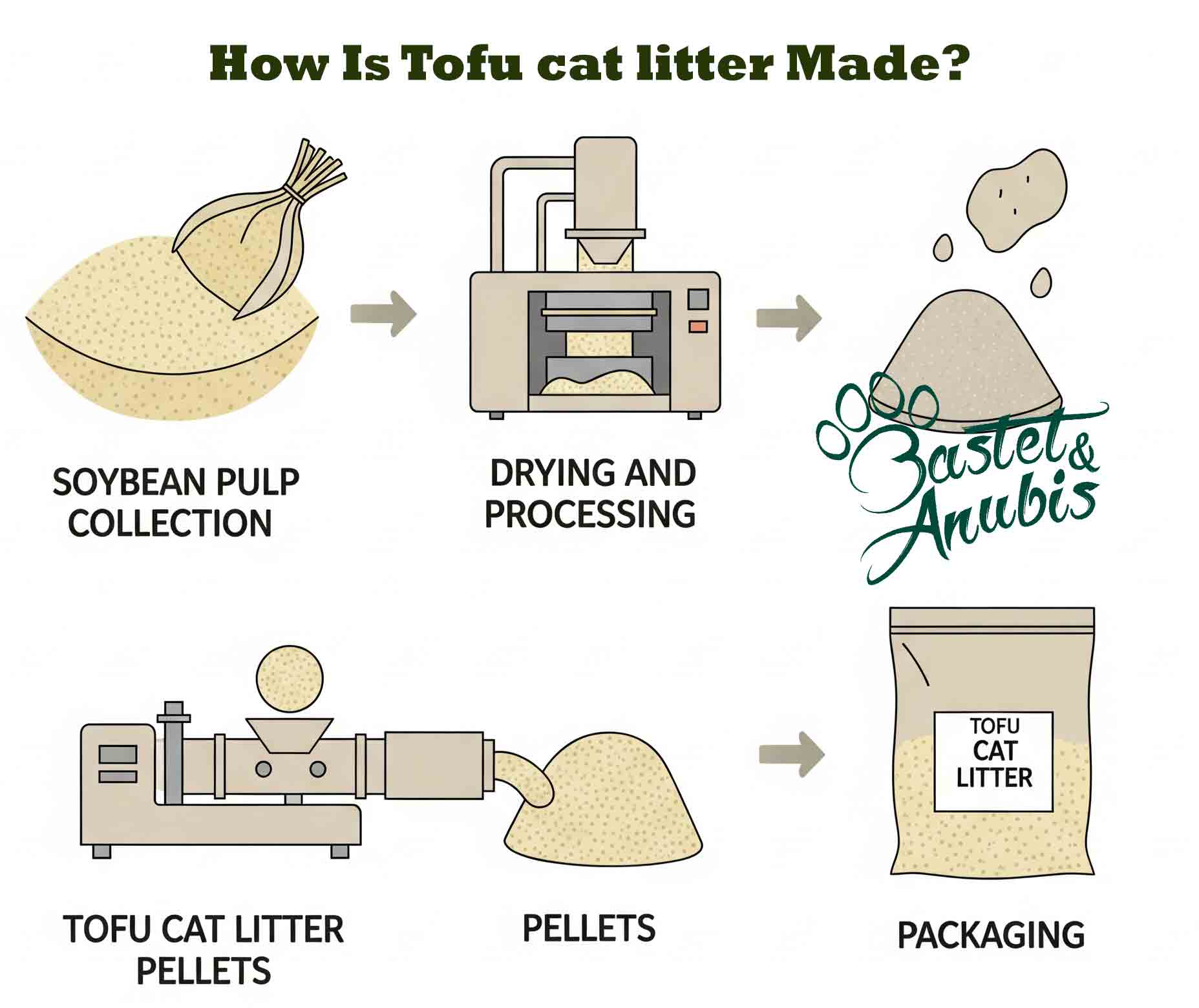 How Is Tofu cat litter Made?

SOYBEAN PULP COLLECTION

DRYING AND PROCESSING

Bastet & Anubis

TOFU CAT LITTER

TOFU CAT LITTER PELLETS

PELLETS

PACKAGING